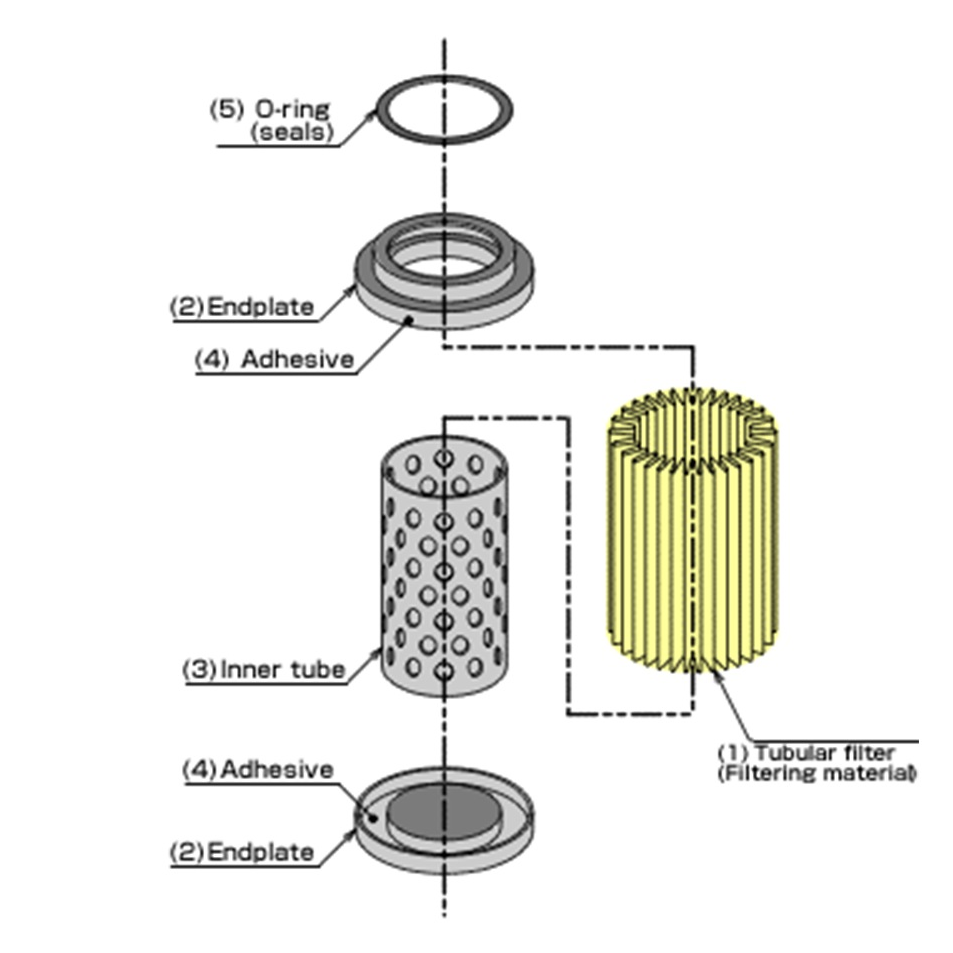 (5) O-ring
(seals)

(2) Endplate

(4) Adhesive

(3) Inner tube

(1) Tubular filter
(Filtering material)

(4) Adhesive

(2) Endplate