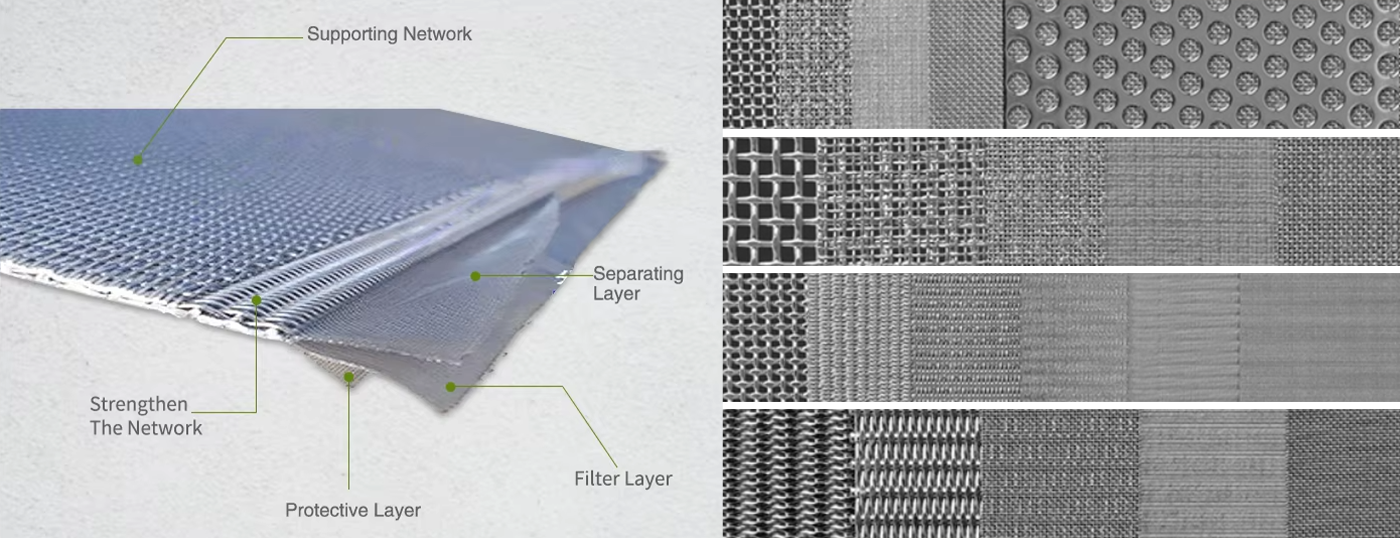 Supporting Network

Separating Layer

Strengthen The Network

Filter Layer

Protective Layer